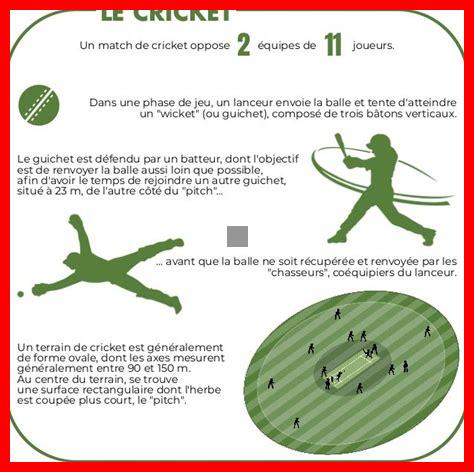 LE CRICKET

Un match de cricket oppose 2 équipes de 11 joueurs.

Dans une phase de jeu, un lanceur envoie la balle et tente d'atteindre un "wicket" (ou guichet), composé de trois bâtons verticaux.

Le guichet est défendu par un batteur, dont l'objectif est de renvoyer la balle aussi loin que possible, afin d'avoir le temps de rejoindre un autre guichet, situé à 23 m, de l'autre côté du "pitch"...

... avant que la balle ne soit récupérée et renvoyée par les "chasseurs", coéquipiers du lanceur.

Un terrain de cricket est généralement de forme ovale, dont les axes mesurent généralement entre 90 et 150 m. Au centre du terrain, se trouve une surface rectangulaire dont l'herbe est coupée plus court, le "pitch".