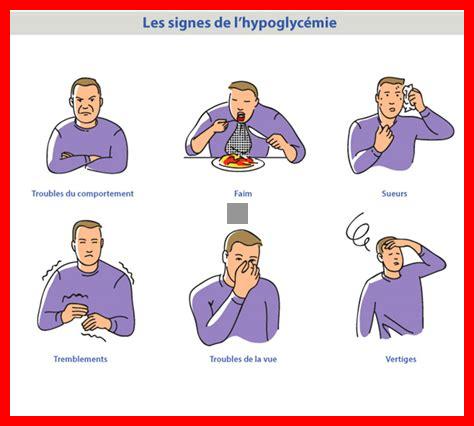 Les signes de l'hypoglycémie

Troubles du comportement

Faim

Sueurs

Tremblements

Troubles de la vue

Vertiges