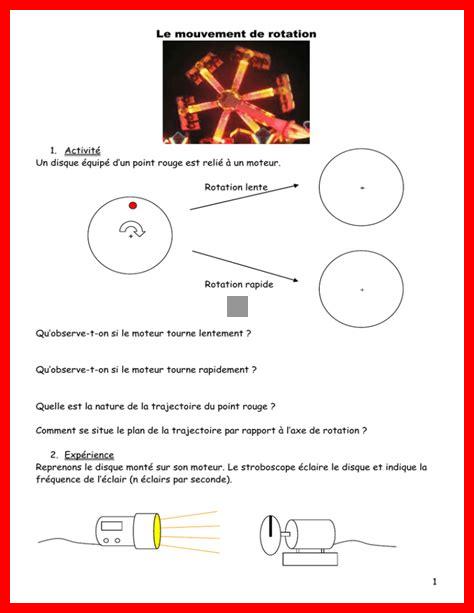 Le mouvement de rotation

1. Activité
Un disque équipé d'un point rouge est relié à un moteur.

Rotation lente

Rotation rapide

Qu'observe-t-on si le moteur tourne lentement ?

Qu'observe-t-on si le moteur tourne rapidement ?

Quelle est la nature de la trajectoire du point rouge ?

Comment se situe le plan de la trajectoire par rapport à l'axe de rotation ?

2. Expérience
Reprenons le disque monté sur son moteur. Le stroboscope éclaire le disque et indique la fréquence de l'éclair (n éclairs par seconde).

1